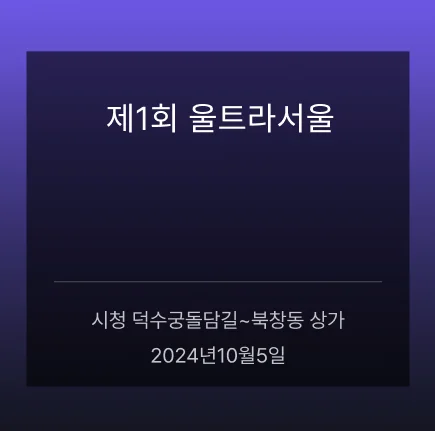 제1회 울트라서울

시청 덕수궁돌담길~북창동 상가
2024년10월5일